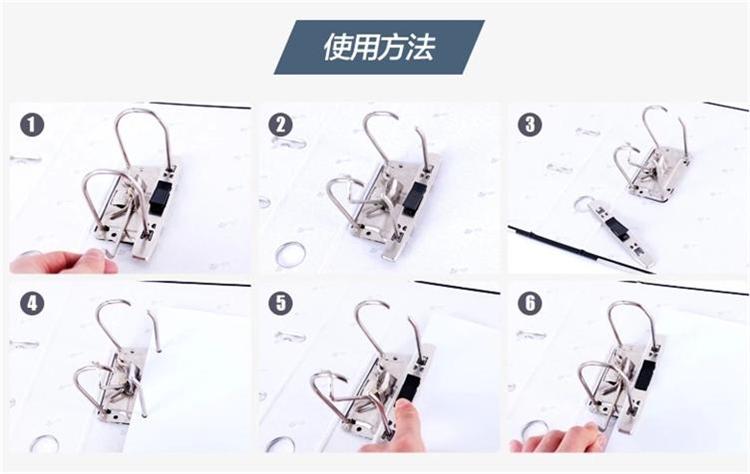 使用方法

1

2

3

4

5

6