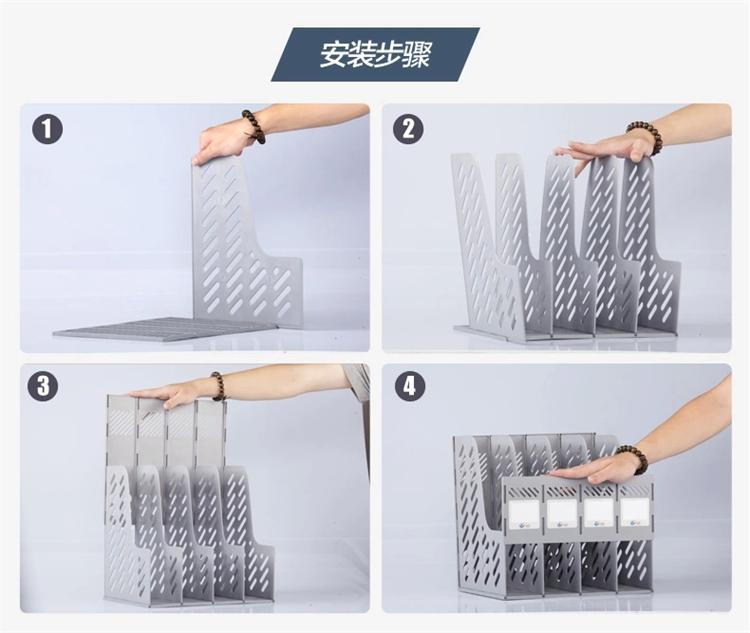 安装步骤

1

2

3

4